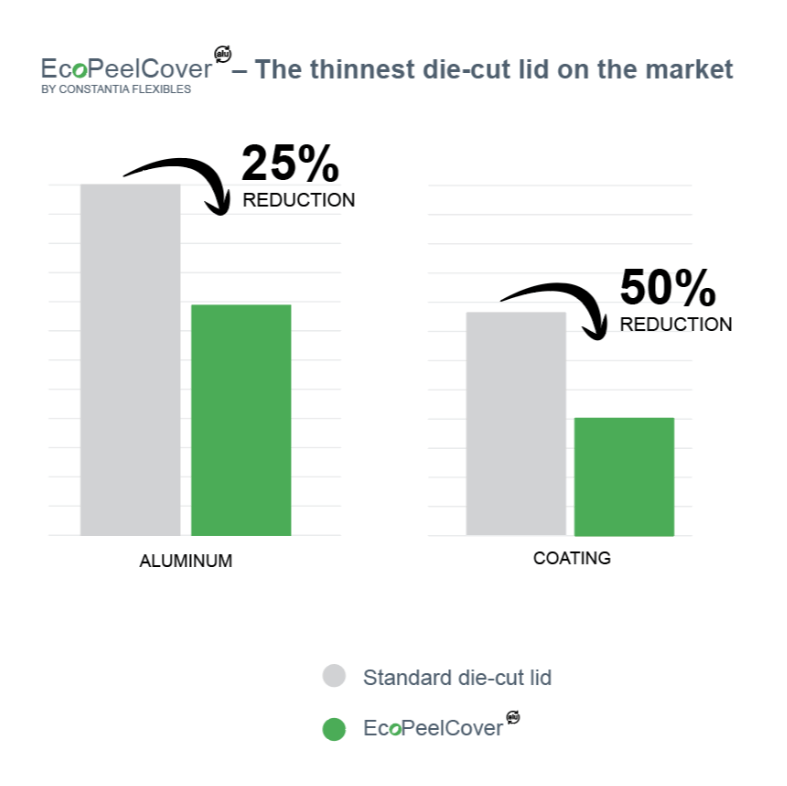 EcoPeelCover alu – The thinnest die-cut lid on the market
BY CONSTANTIA FLEXIBLES

25%
REDUCTION

50%
REDUCTION

ALUMINUM

COATING

Standard die-cut lid

EcoPeelCover alu